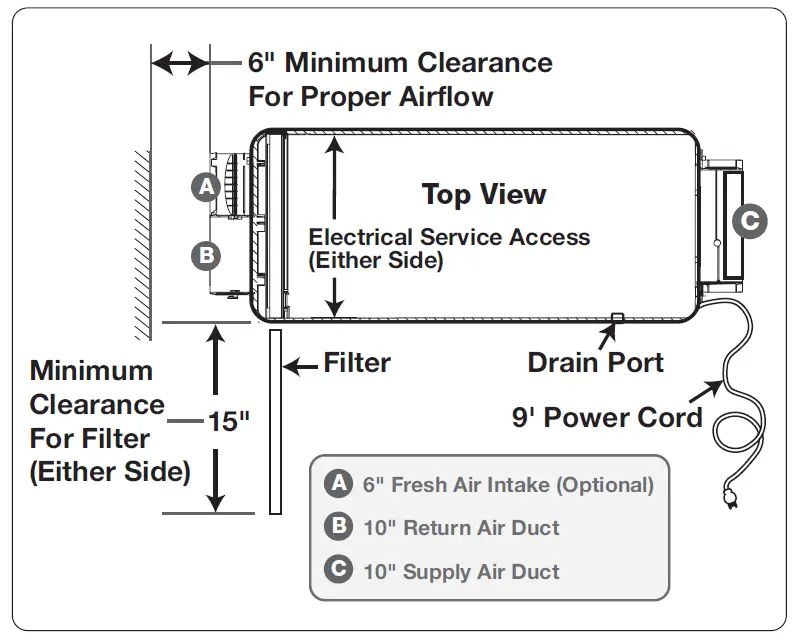 6" Minimum Clearance For Proper Airflow

A

B

Top View

Electrical Service Access (Either Side)

C

Minimum Clearance For Filter (Either Side)

15"

Filter

Drain Port

9' Power Cord

A 6" Fresh Air Intake (Optional)

B 10" Return Air Duct

C 10" Supply Air Duct