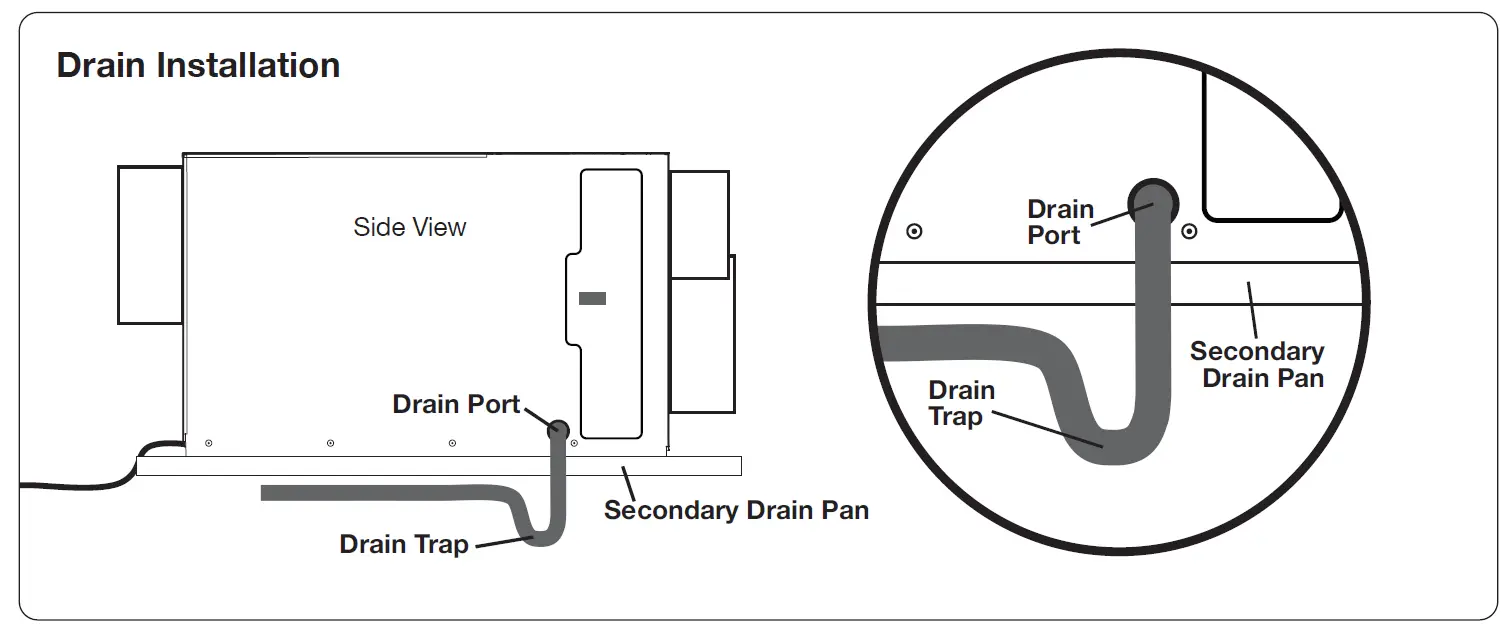 Drain Installation

Side View

Drain Port

Secondary Drain Pan

Drain Trap

Drain Port

Secondary Drain Pan

Drain Trap