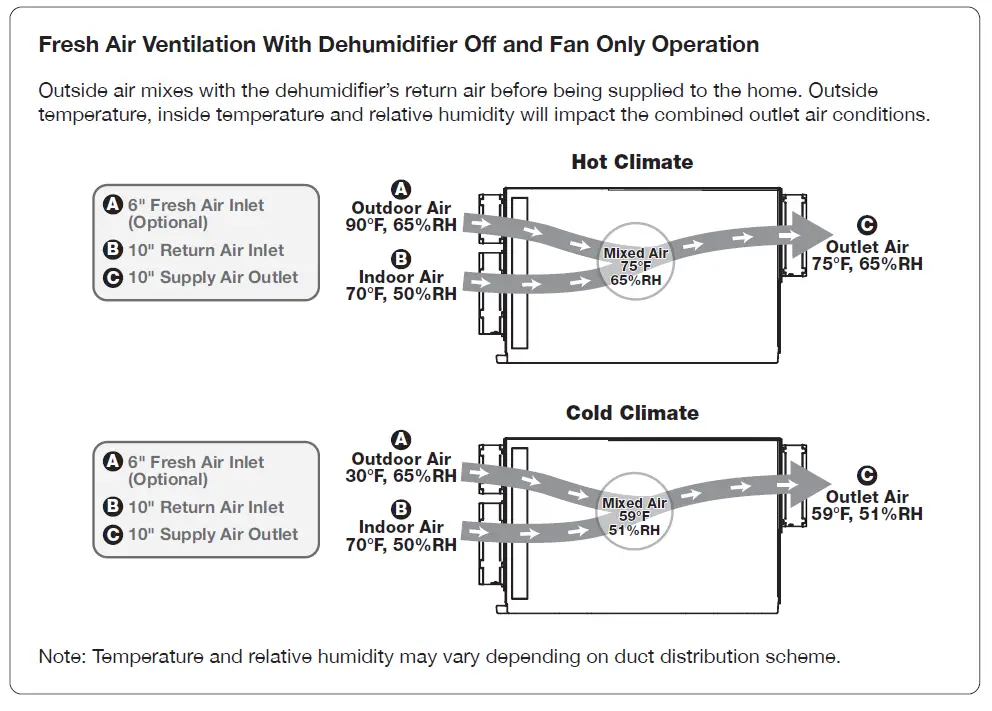 Fresh Air Ventilation With Dehumidifier Off and Fan Only Operation

Outside air mixes with the dehumidifier's return air before being supplied to the home. Outside temperature, inside temperature and relative humidity will impact the combined outlet air conditions.

Hot Climate

A 6" Fresh Air Inlet (Optional)
B 10" Return Air Inlet
C 10" Supply Air Outlet

A
Outdoor Air
90°F, 65%RH

B
Indoor Air
70°F, 50%RH

Mixed Air
75°F
65%RH

C
Outlet Air
75°F, 65%RH

Cold Climate

A 6" Fresh Air Inlet (Optional)
B 10" Return Air Inlet
C 10" Supply Air Outlet

A
Outdoor Air
30°F, 65%RH

B
Indoor Air
70°F, 50%RH

Mixed Air
59°F
51%RH

C
Outlet Air
59°F, 51%RH

Note: Temperature and relative humidity may vary depending on duct distribution scheme.