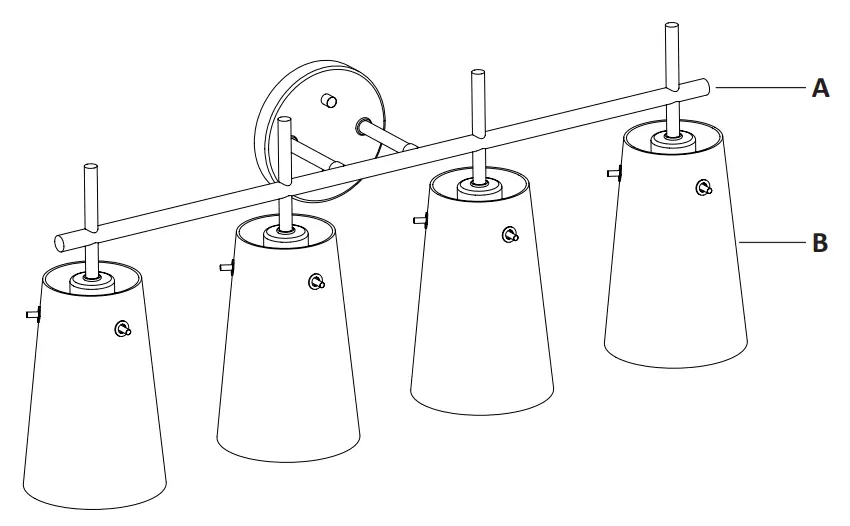 A
B