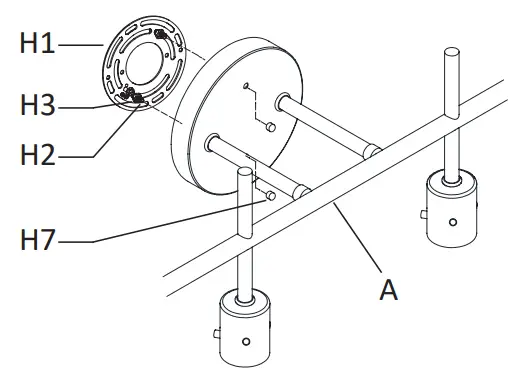 H1
H3
H2
H7
A