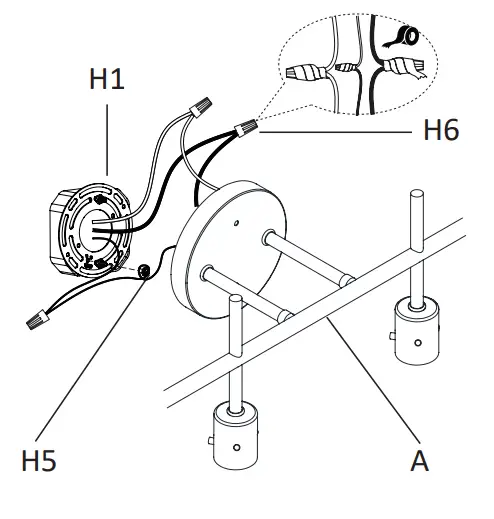 H1

H6

H5

A