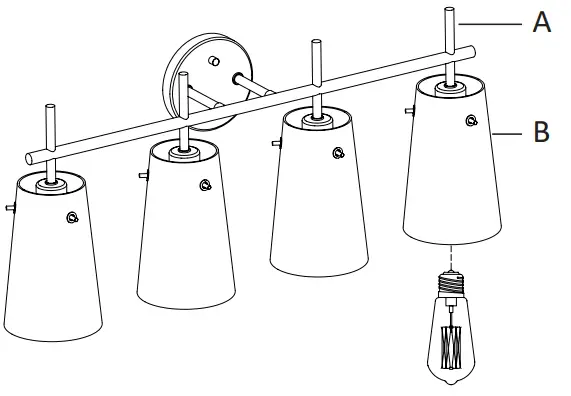 A

B