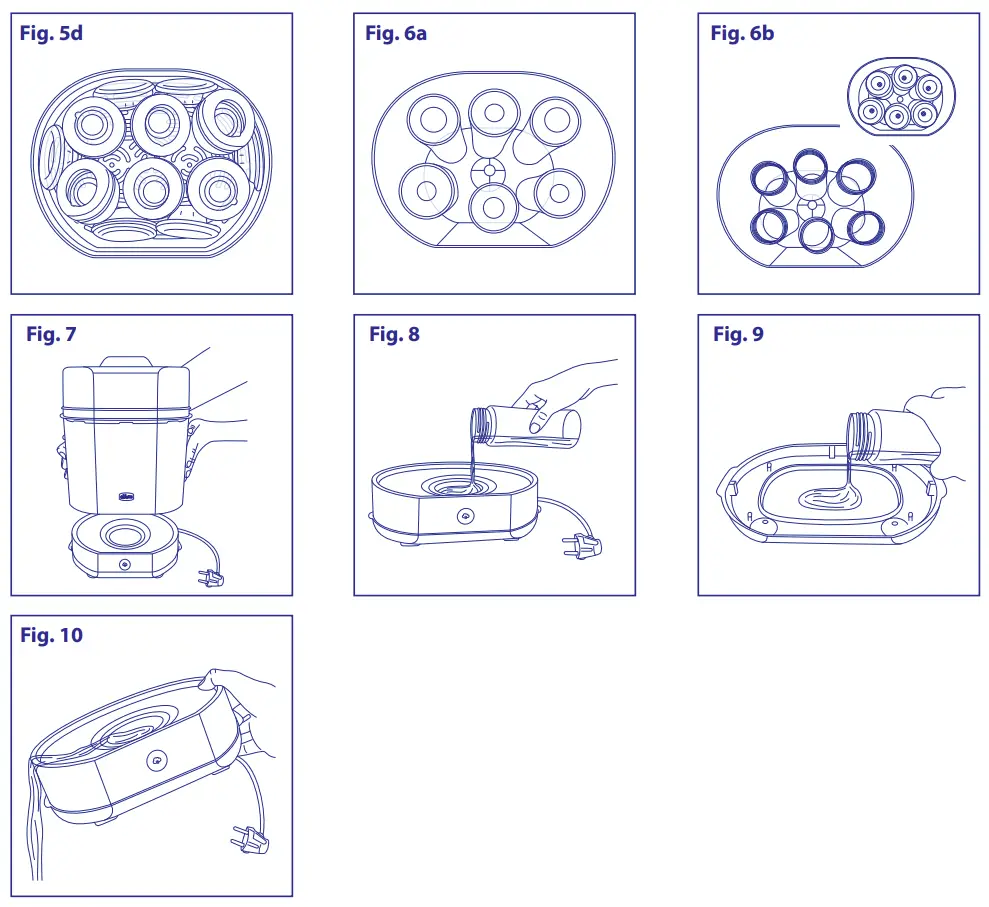 Fig. 5d

Fig. 6a

Fig. 6b

Fig. 7

Fig. 8

Fig. 9

Fig. 10