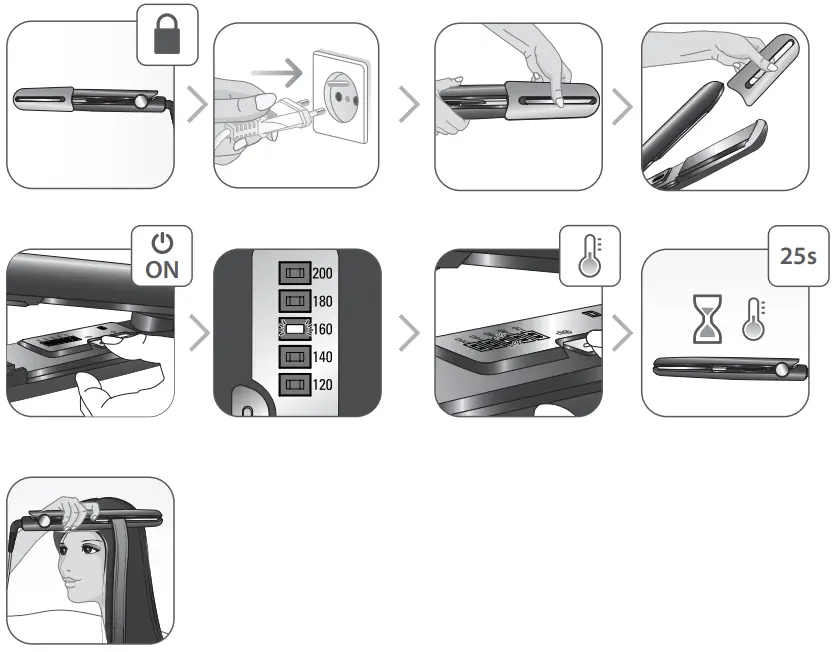 ON

200
180
160
140
120

25s