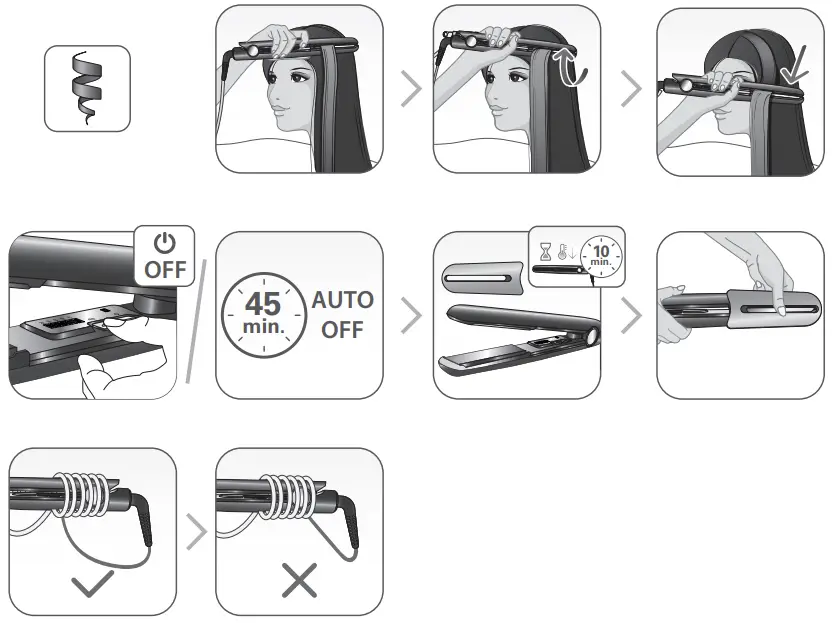 OFF

45
min.

AUTO
OFF

10
min.