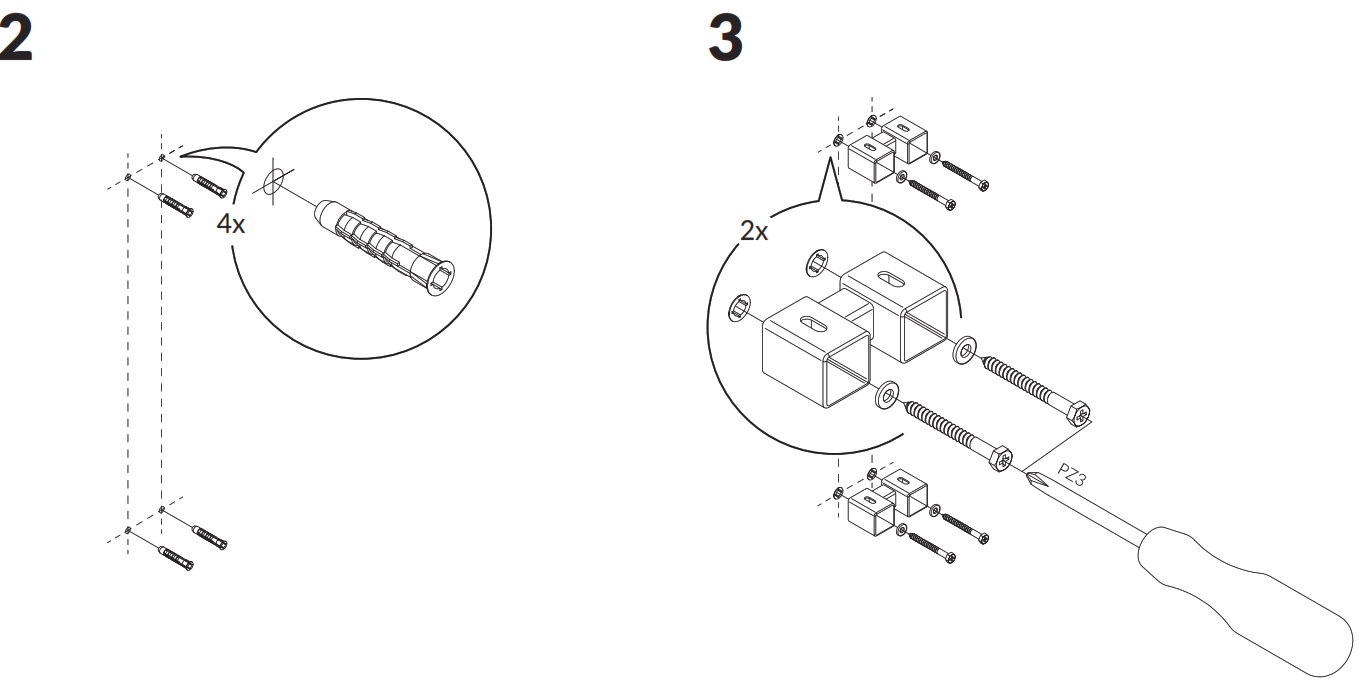 2

4x

3

2x

PZ3