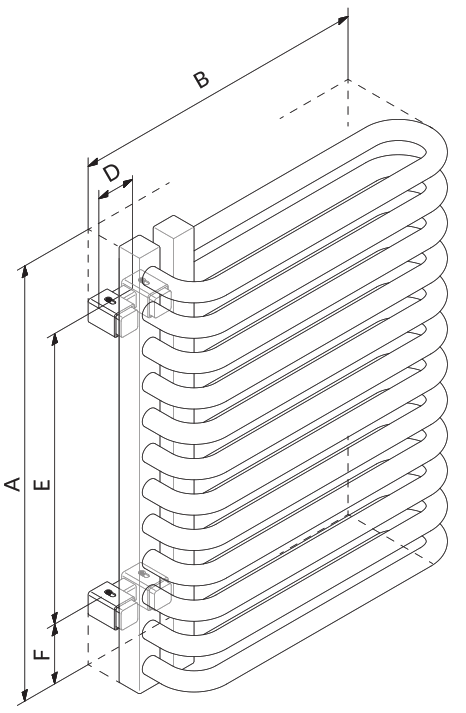 B
D
A
E
F