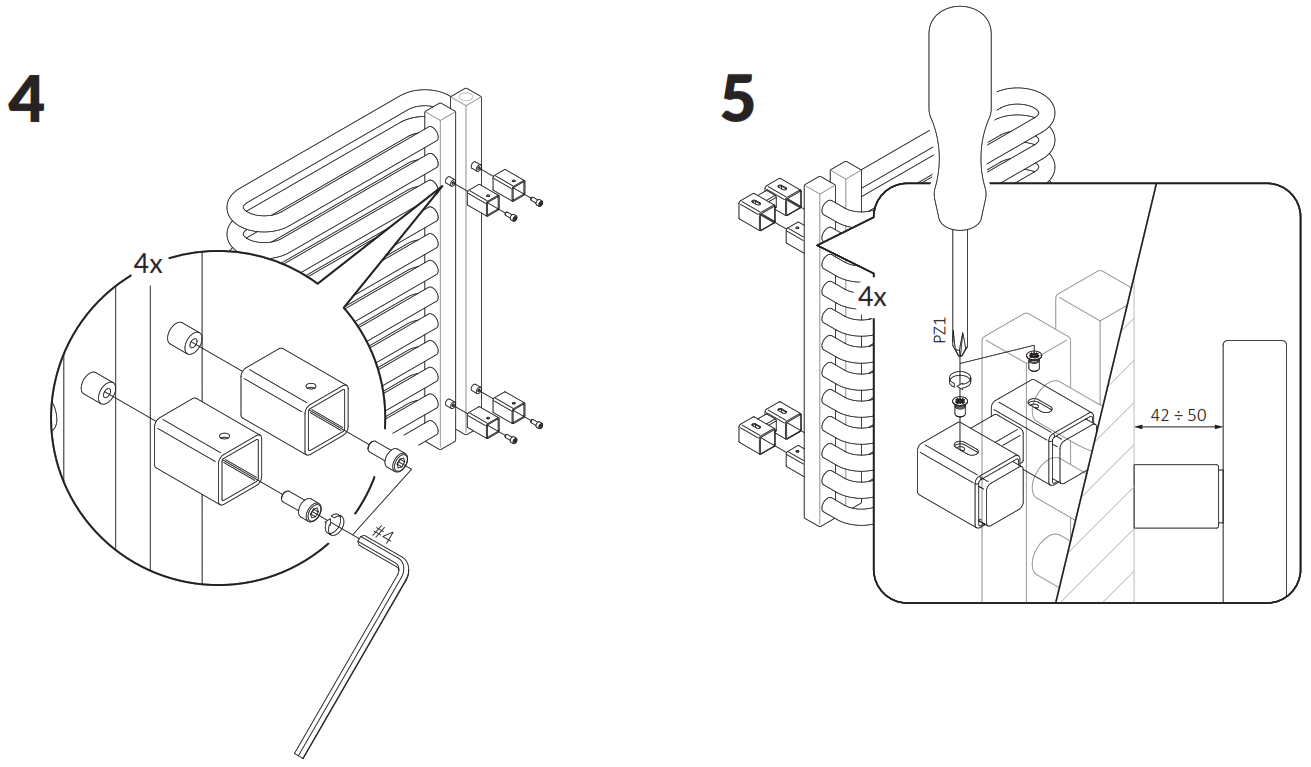 4

4x

#4

5

4x

PZ1

42 ÷ 50