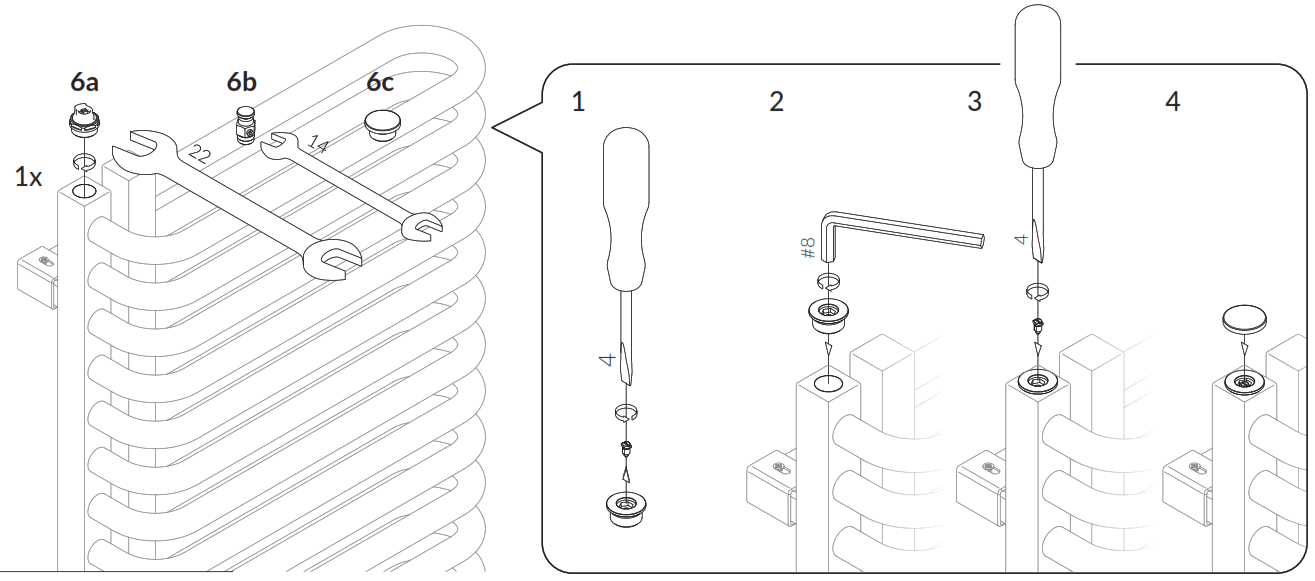 6a
6b
6c
1x
22
14
1
2
3
4
4
#8
4