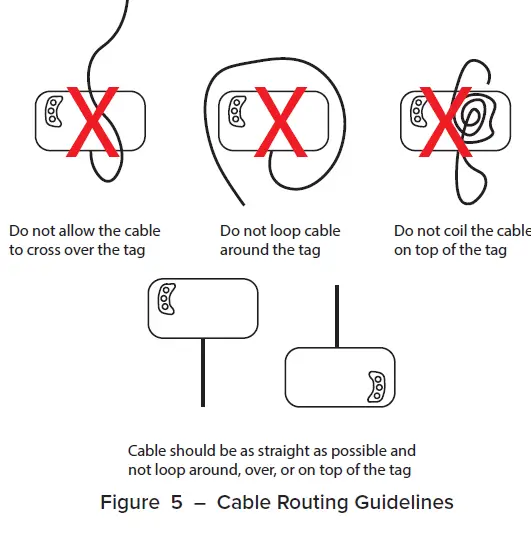 X

X

X

Do not allow the cable to cross over the tag

Do not loop cable around the tag

Do not coil the cable on top of the tag

Cable should be as straight as possible and not loop around, over, or on top of the tag

Figure 5 – Cable Routing Guidelines