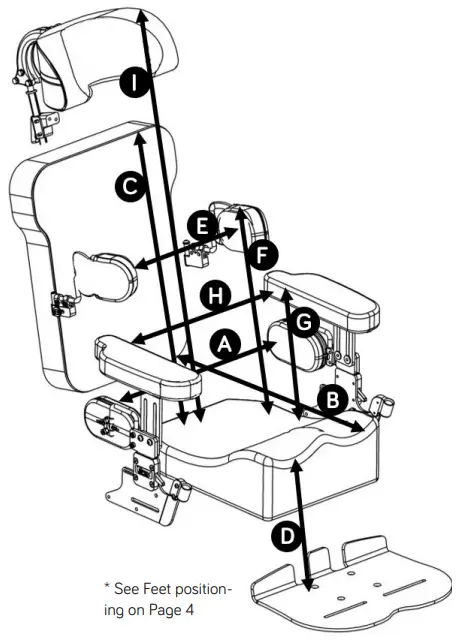 I

C

E

F

H

G

A

B

D

* See Feet positioning on Page 4