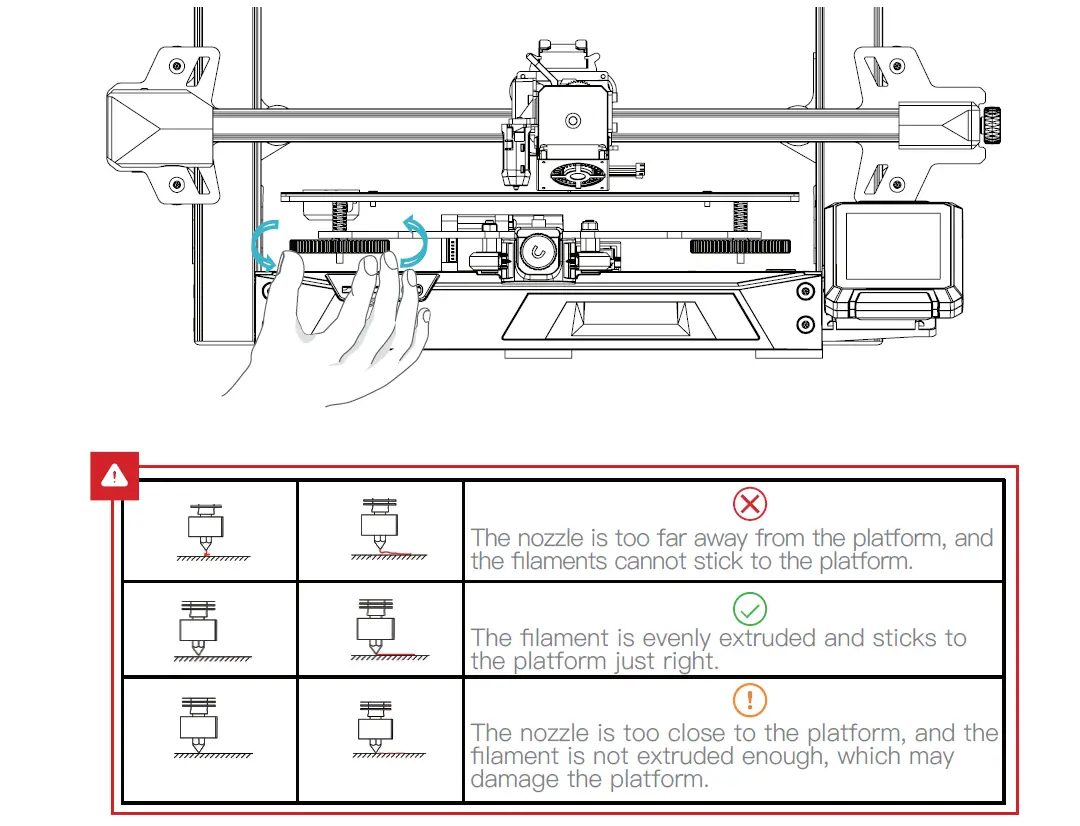 | | | |
|---|---|---|
| | | The nozzle is too far away from the platform, and the filaments cannot stick to the platform. |
| | | The filament is evenly extruded and sticks to the platform just right. |
| | | The nozzle is too close to the platform, and the filament is not extruded enough, which may damage the platform. |