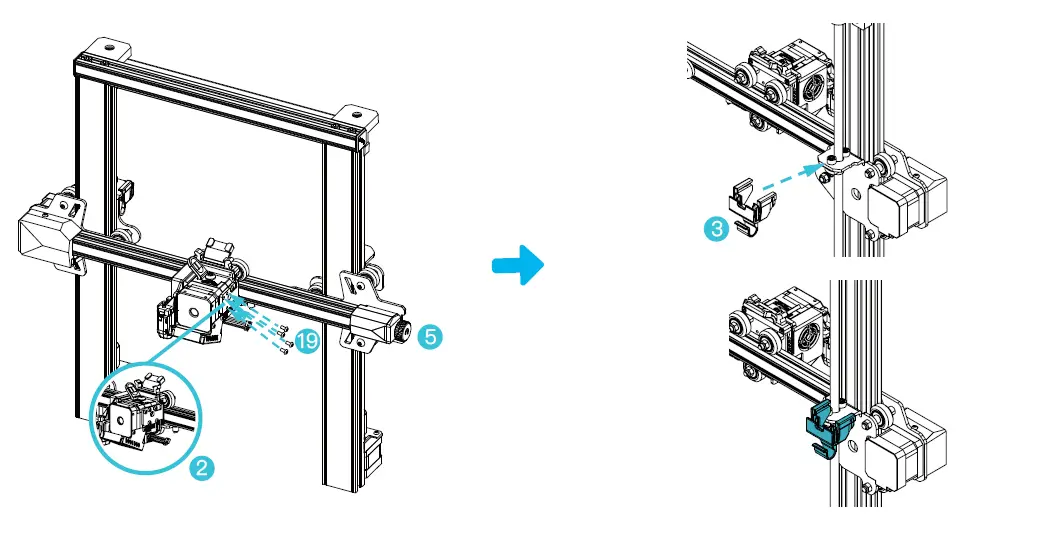 19
5
2
3