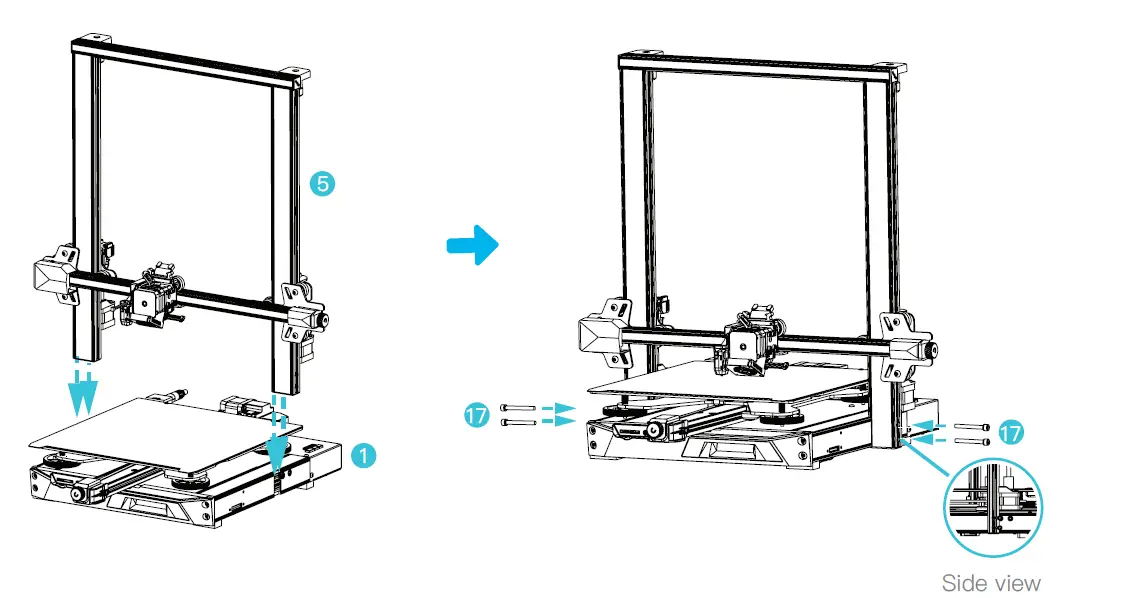 5

1

17

17

Side view