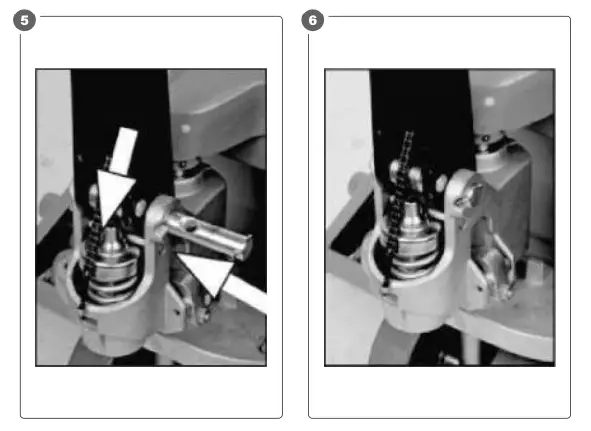 5

6