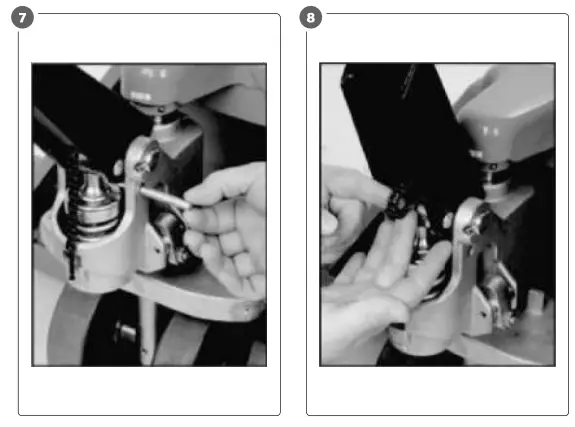 7

8