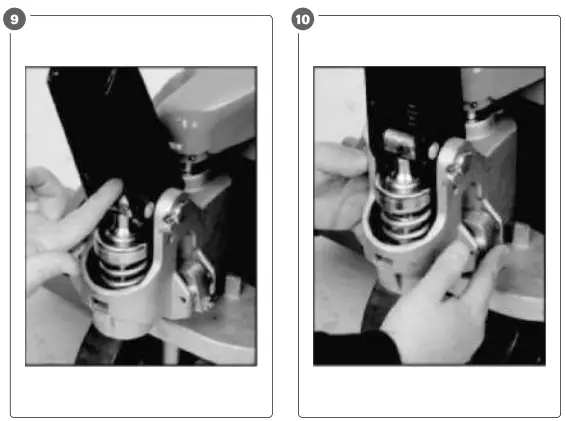 9

10