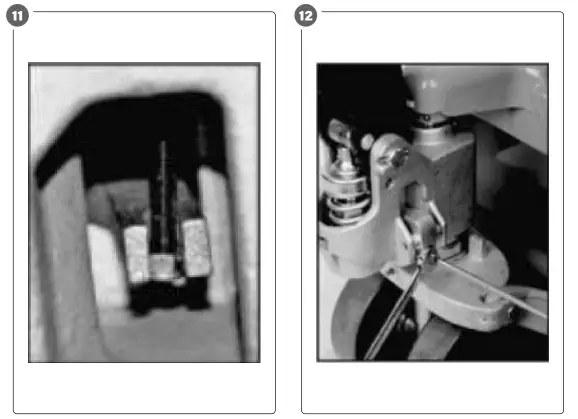 11

12