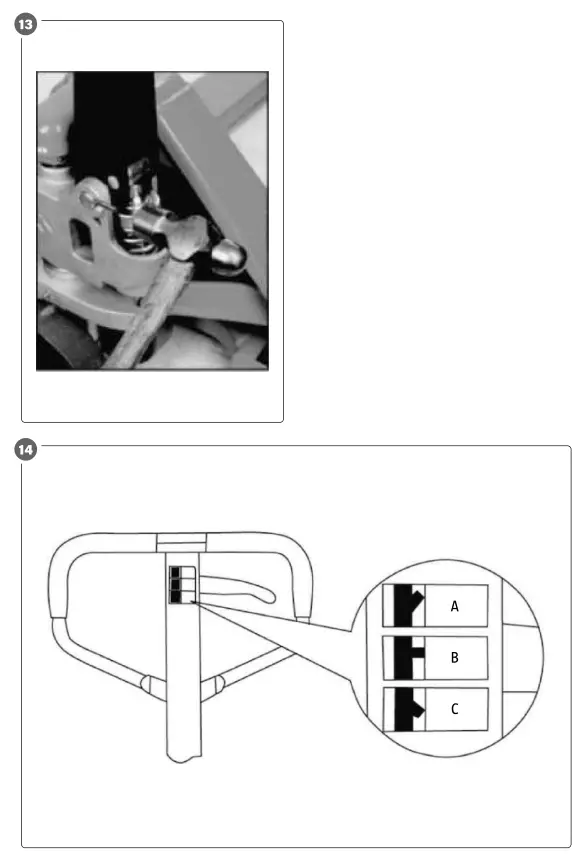 13

14

A

B

C