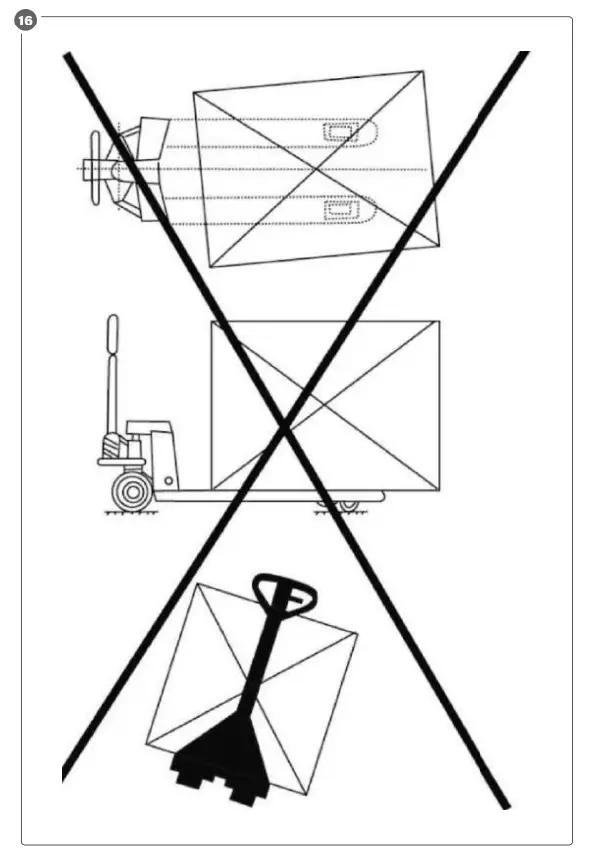 16