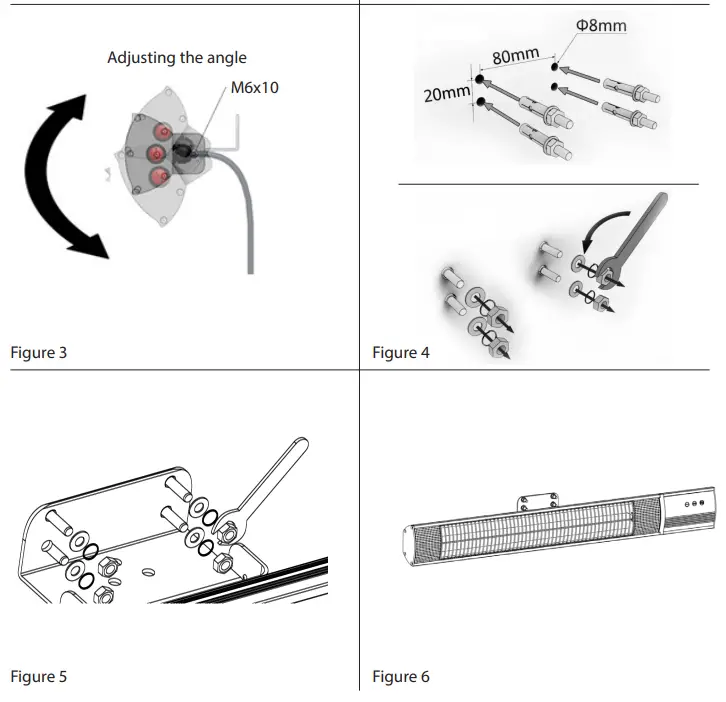 Adjusting the angle

M6x10

Figure 3

Φ8mm

80mm

20mm

Figure 4

Figure 5

Figure 6