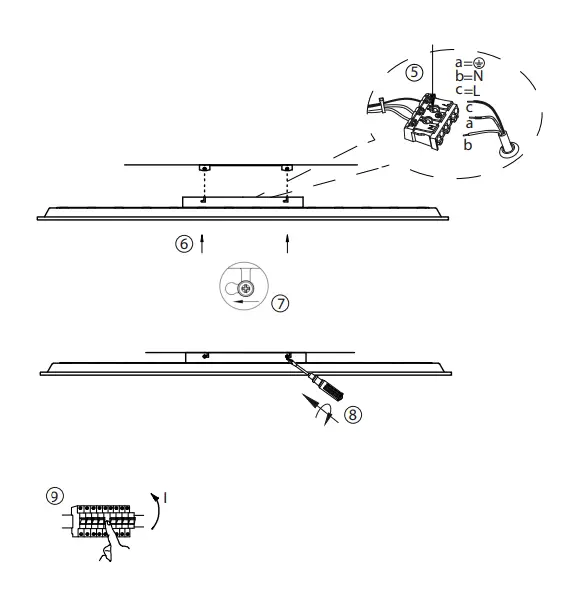 ⑤
a=⏚
b=N
c=L
c
a
b

⑥

⑦

⑧

⑨
I