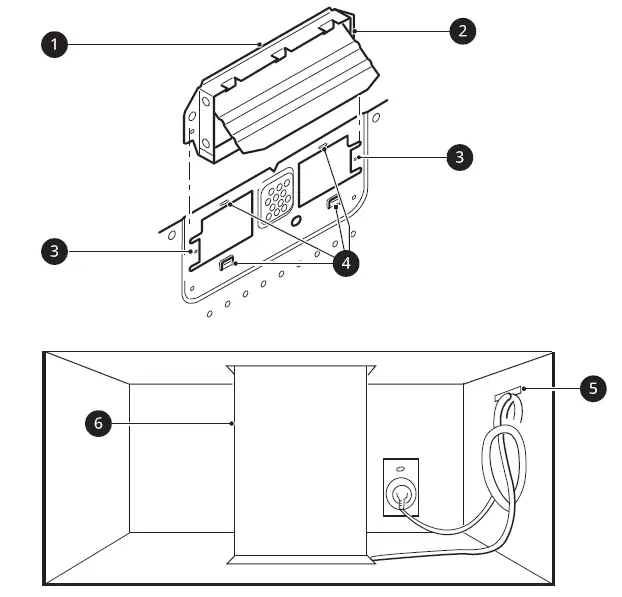 1
2
3
3
4
5
6