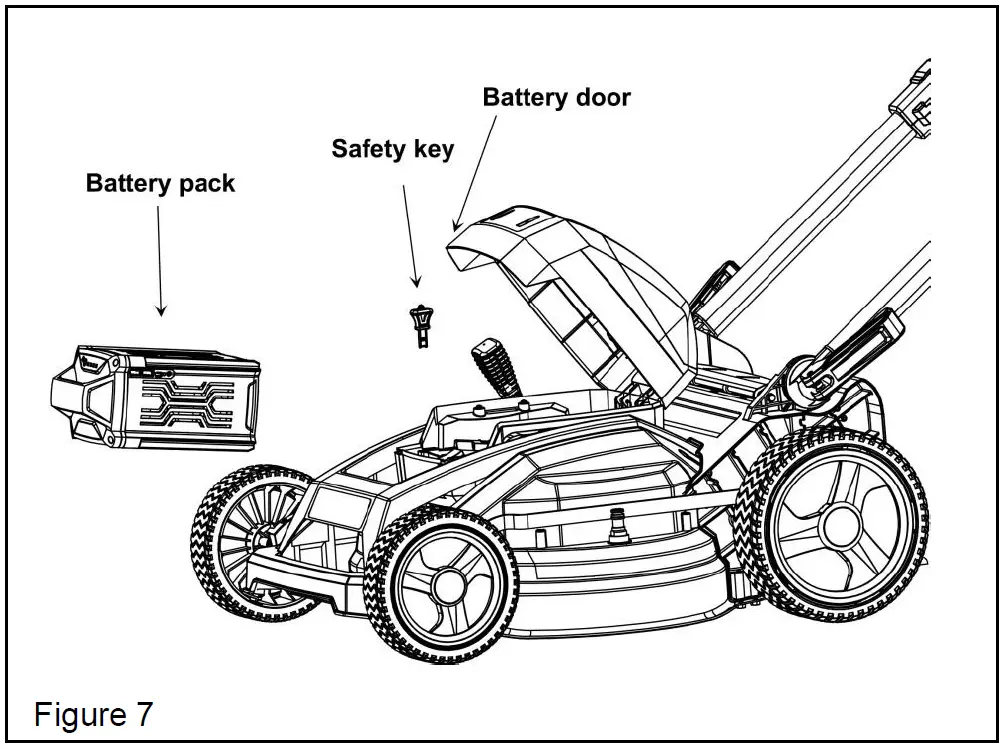 Battery door

Safety key

Battery pack

Figure 7