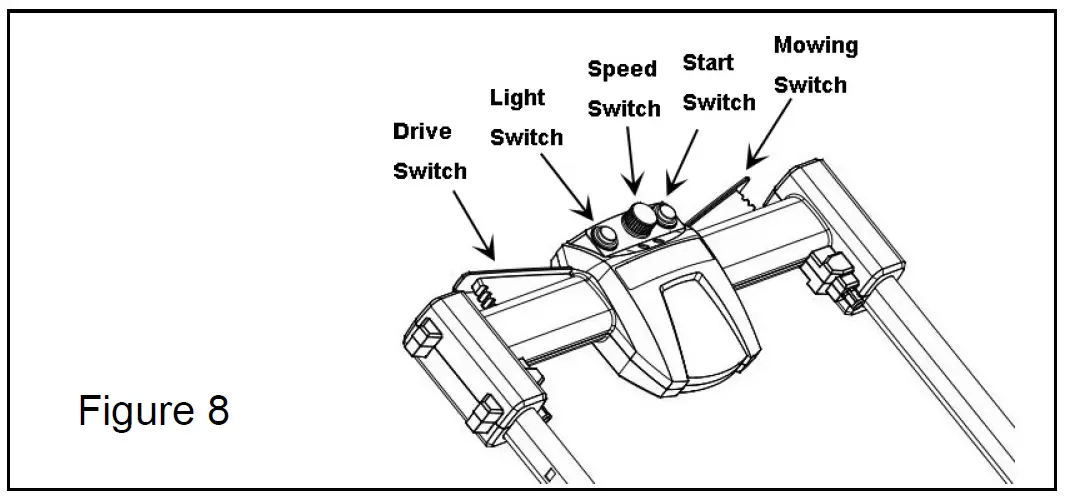 Drive Switch

Light Switch

Speed Switch

Start Switch

Mowing Switch

Figure 8