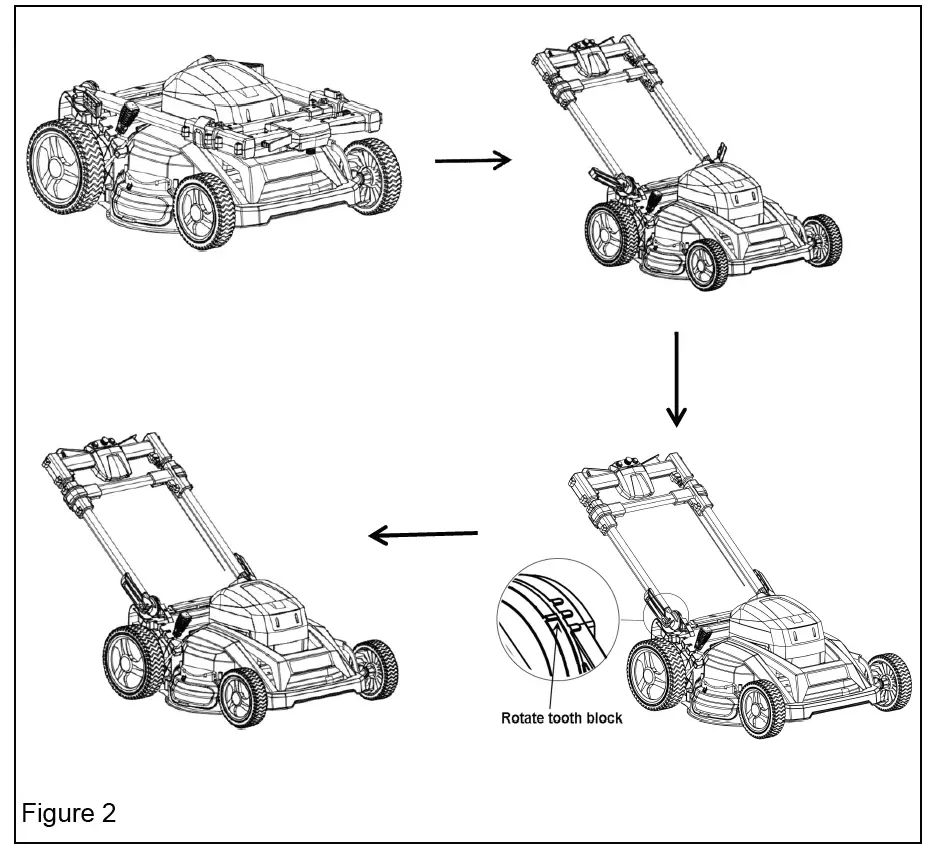 Rotate tooth block

Figure 2