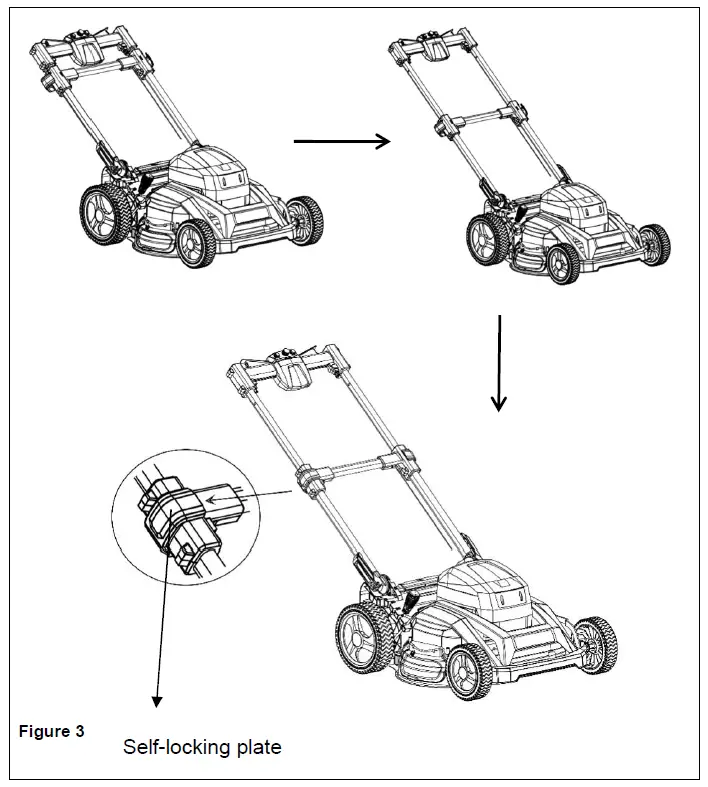 Figure 3

Self-locking plate