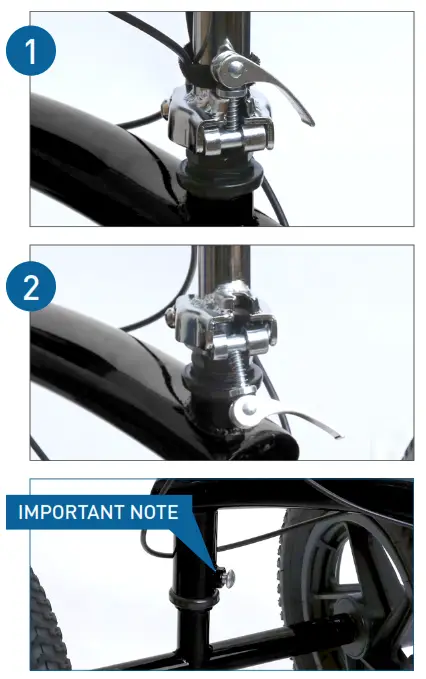 1

2

IMPORTANT NOTE