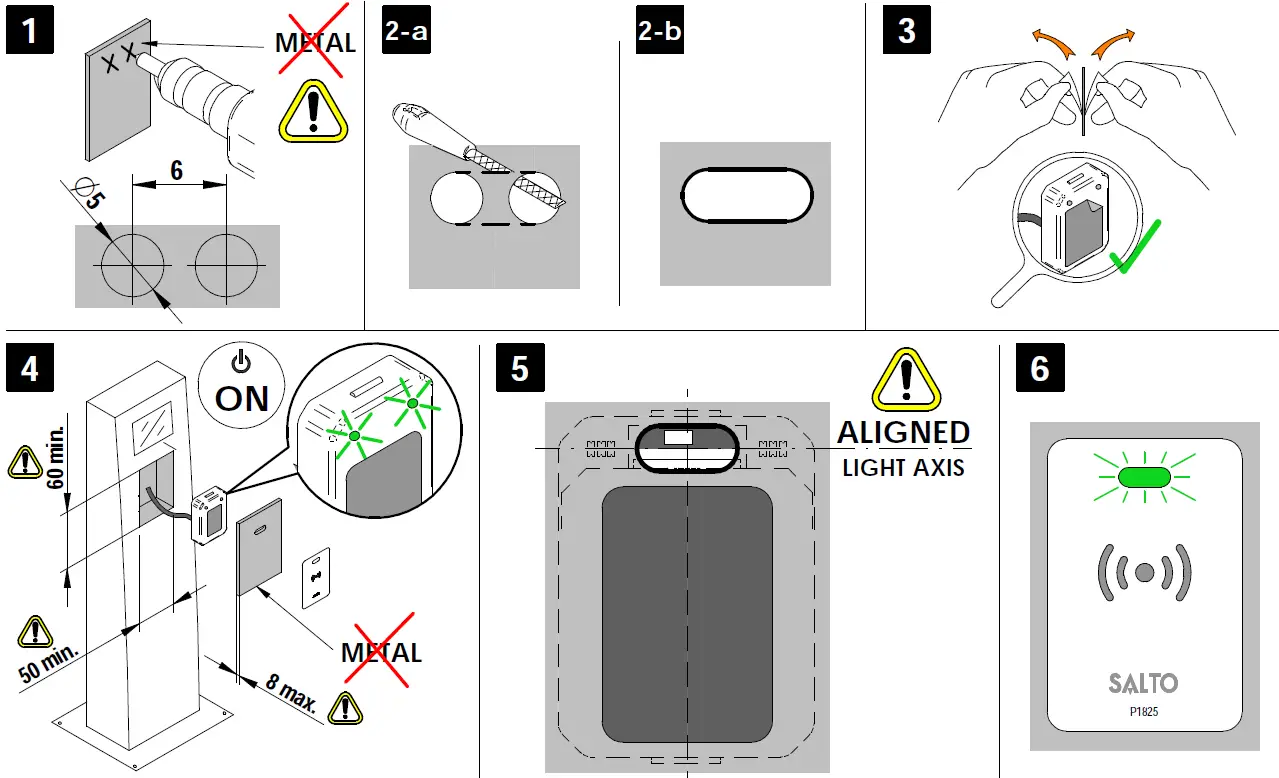 1

METAL

6

$\varnothing 5$

2-a

2-b

3

4

ON

60 min.

50 min.

8 max.

METAL

5

ALIGNED

LIGHT AXIS

6

SALTO

P1825