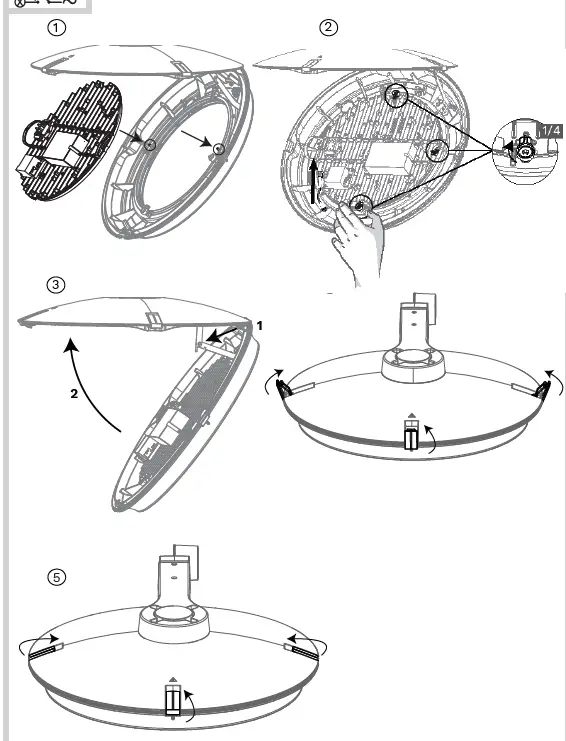 ①

②

1/4

③

1

2

⑤