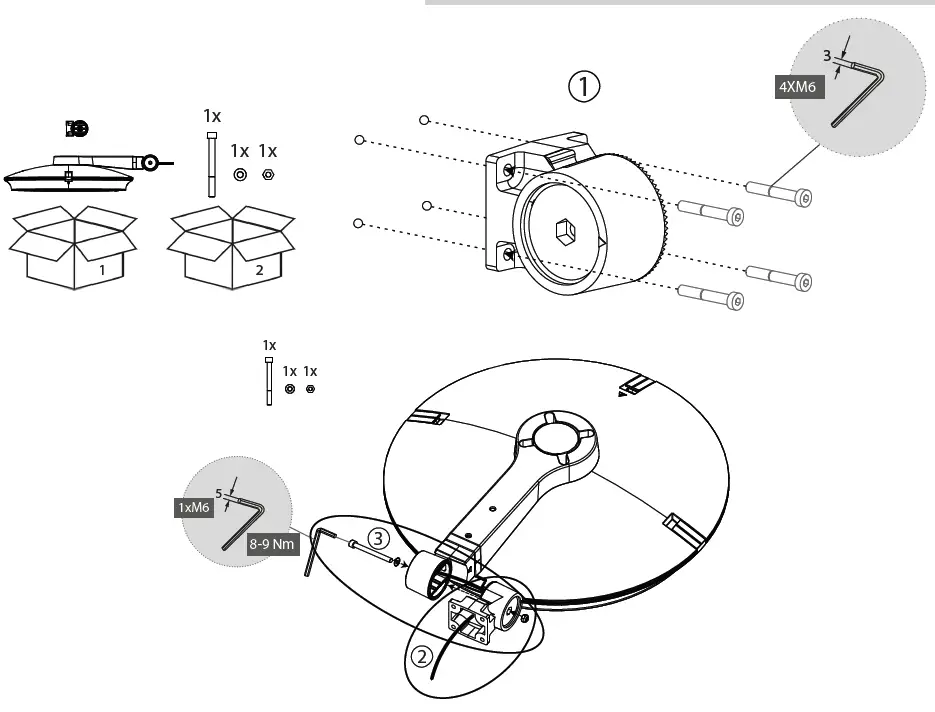 1x
1x 1x
1
2
①
3
4XM6
1x
1x 1x
5
1xM6
8-9 Nm
③
②