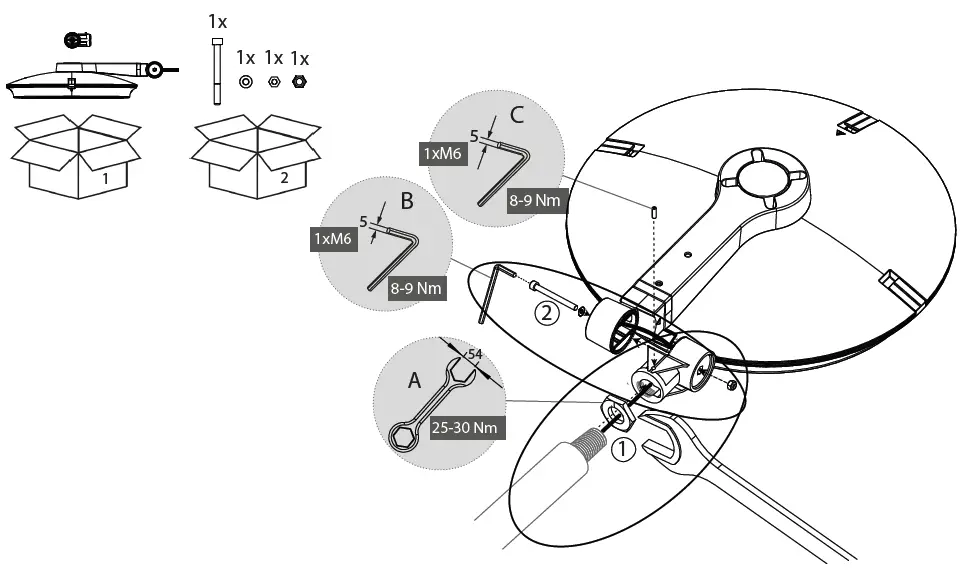 1x
1x 1x 1x
1
2
C
5
1xM6
8-9 Nm
B
5
1xM6
8-9 Nm
2
A
54
25-30 Nm
1