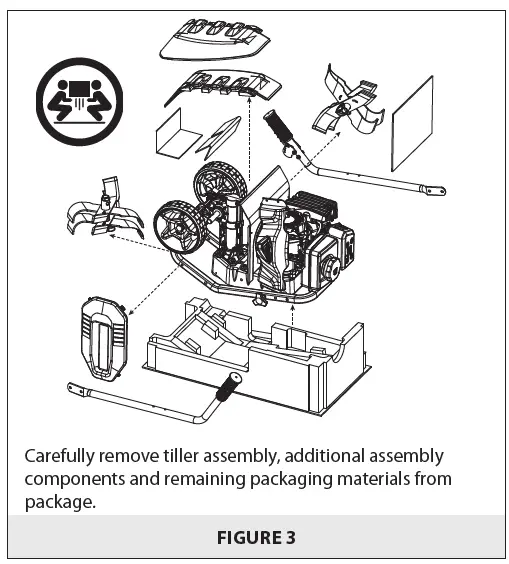 Carefully remove tiller assembly, additional assembly components and remaining packaging materials from package.

FIGURE 3