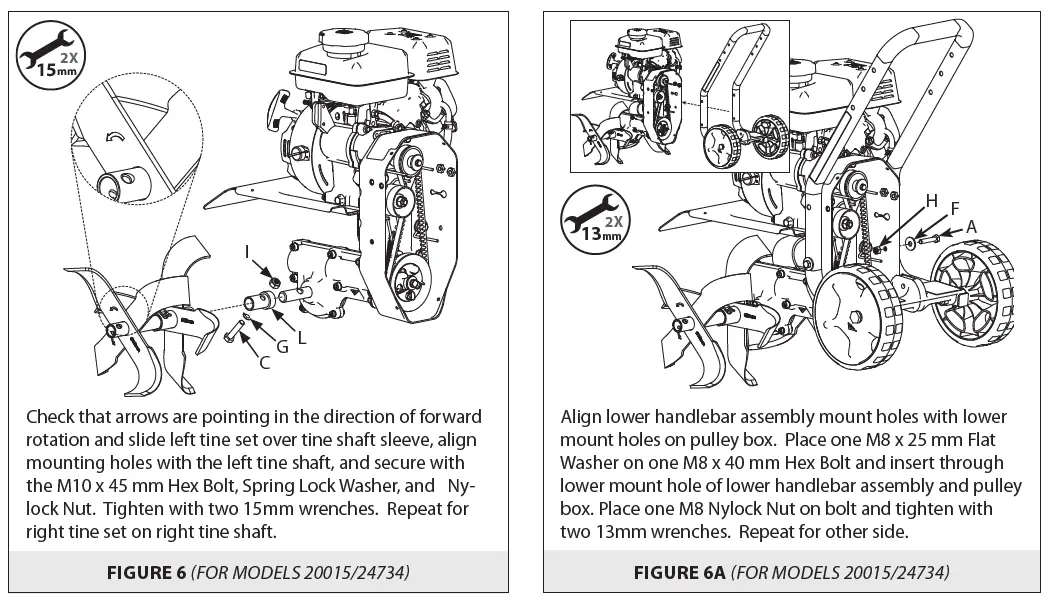 2X
15mm

I
L
G
C

Check that arrows are pointing in the direction of forward rotation and slide left tine set over tine shaft sleeve, align mounting holes with the left tine shaft, and secure with the M10 x 45 mm Hex Bolt, Spring Lock Washer, and Nylock Nut. Tighten with two 15mm wrenches. Repeat for right tine set on right tine shaft.

FIGURE 6 (FOR MODELS 20015/24734)

2X
13mm

H
F
A

Align lower handlebar assembly mount holes with lower mount holes on pulley box. Place one M8 x 25 mm Flat Washer on one M8 x 40 mm Hex Bolt and insert through lower mount hole of lower handlebar assembly and pulley box. Place one M8 Nylock Nut on bolt and tighten with two 13mm wrenches. Repeat for other side.

FIGURE 6A (FOR MODELS 20015/24734)