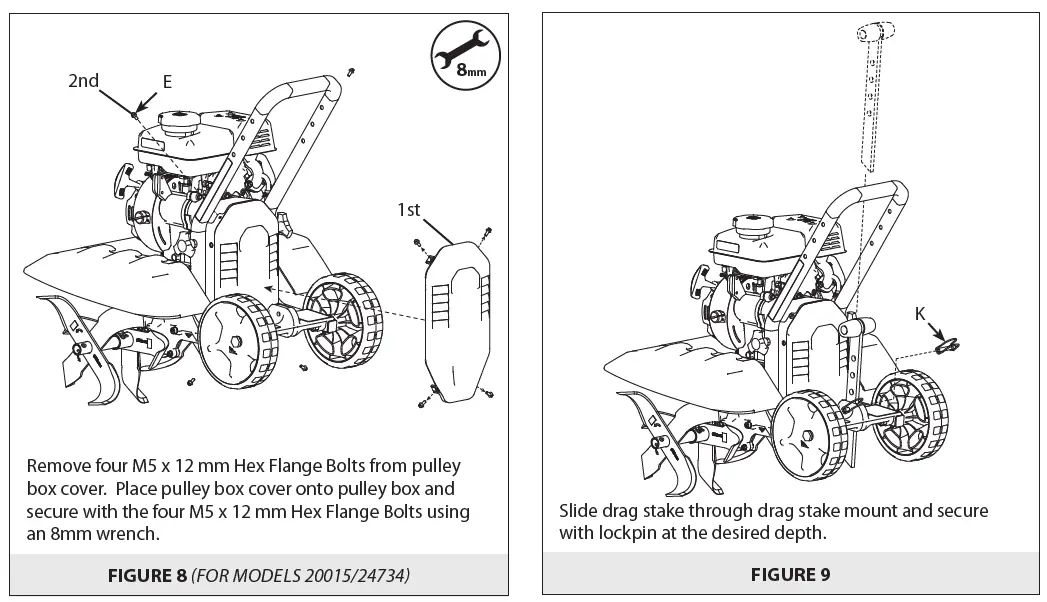 8mm

2nd

E

1st

Remove four M5 x 12 mm Hex Flange Bolts from pulley box cover. Place pulley box cover onto pulley box and secure with the four M5 x 12 mm Hex Flange Bolts using an 8mm wrench.

FIGURE 8 (FOR MODELS 20015/24734)

K

Slide drag stake through drag stake mount and secure with lockpin at the desired depth.

FIGURE 9