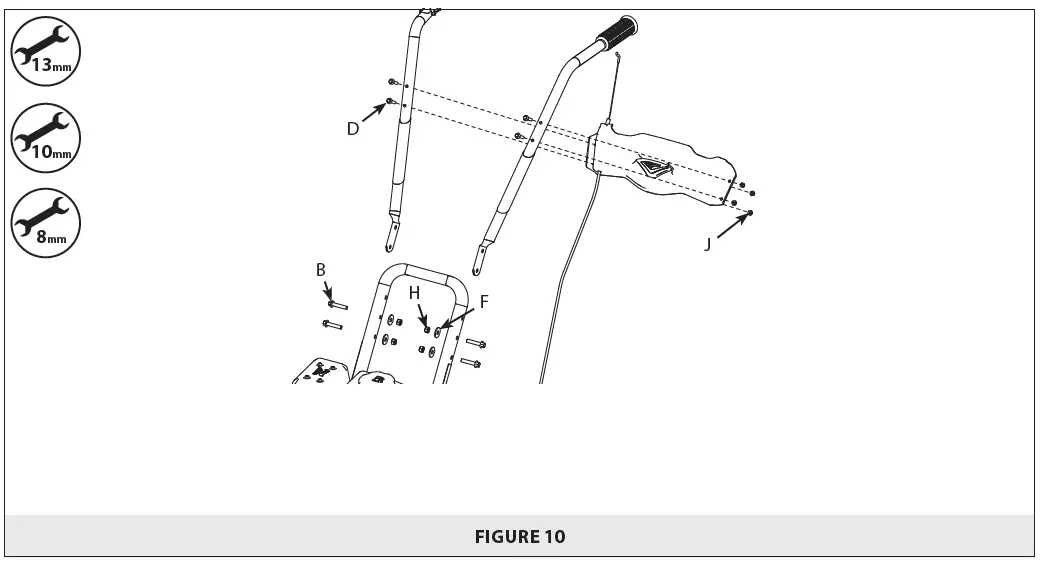 13mm

10mm

8mm

D

J

B

H

F

FIGURE 10