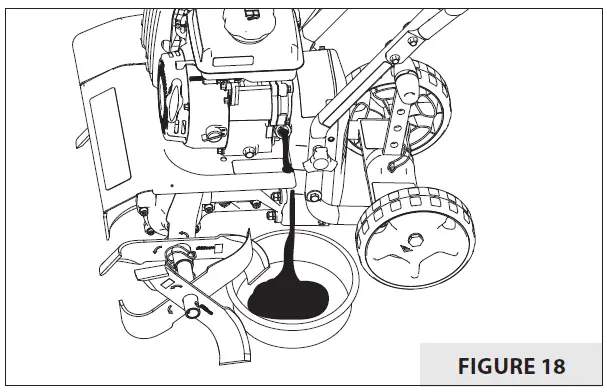 FIGURE 18