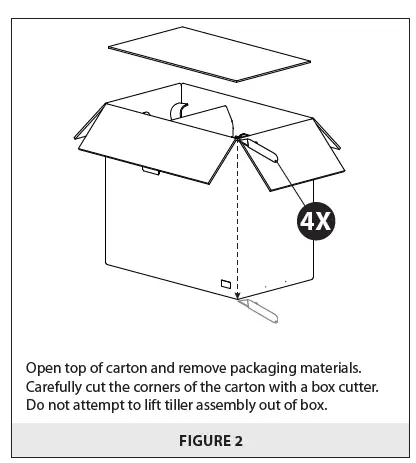 4X

Open top of carton and remove packaging materials. Carefully cut the corners of the carton with a box cutter. Do not attempt to lift tiller assembly out of box.

FIGURE 2