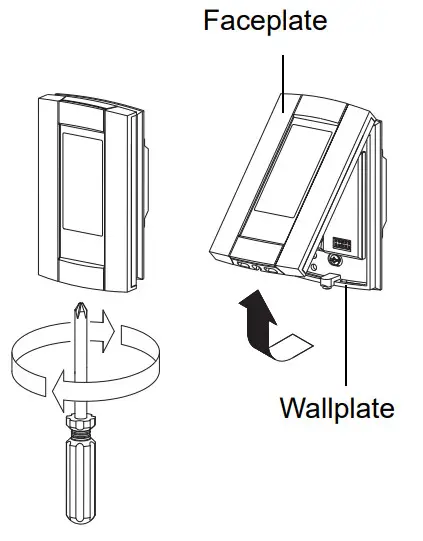 Faceplate

Wallplate