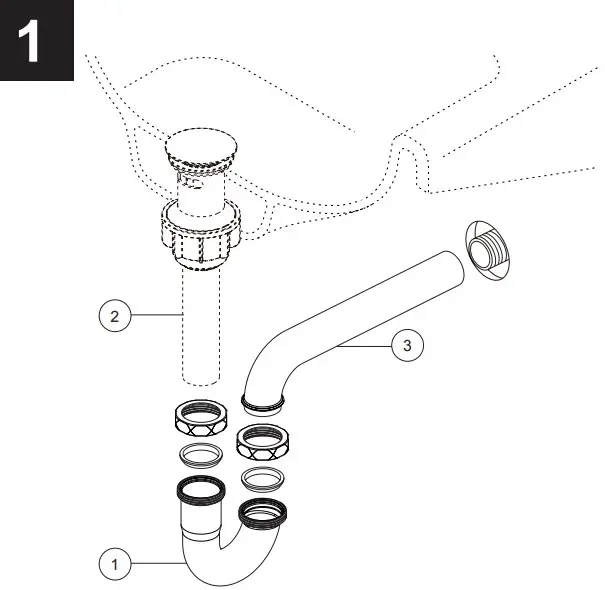 1

2

3

1