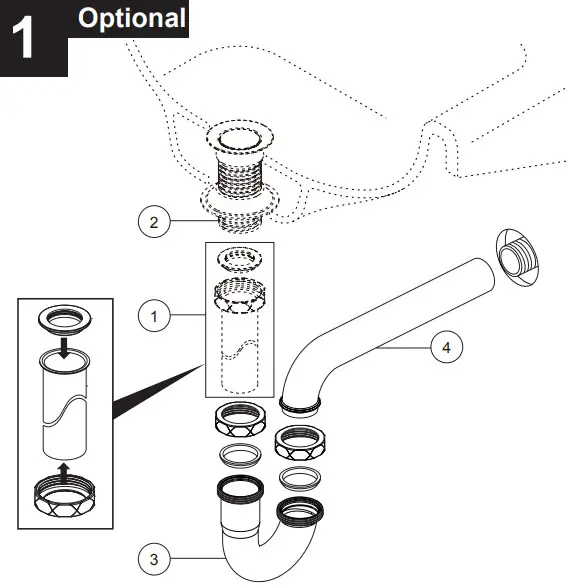 1 Optional

2

1

4

3