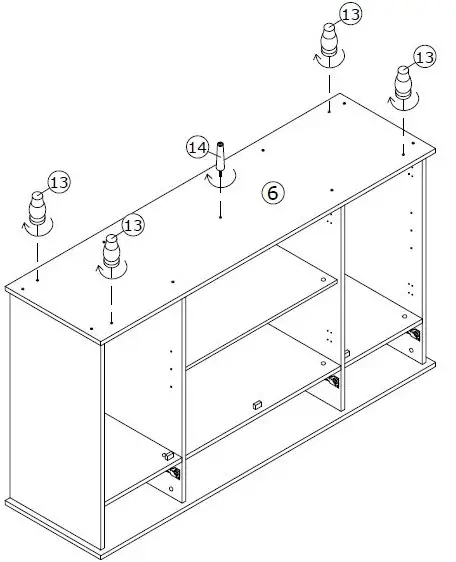 13
13
14
6
13
13