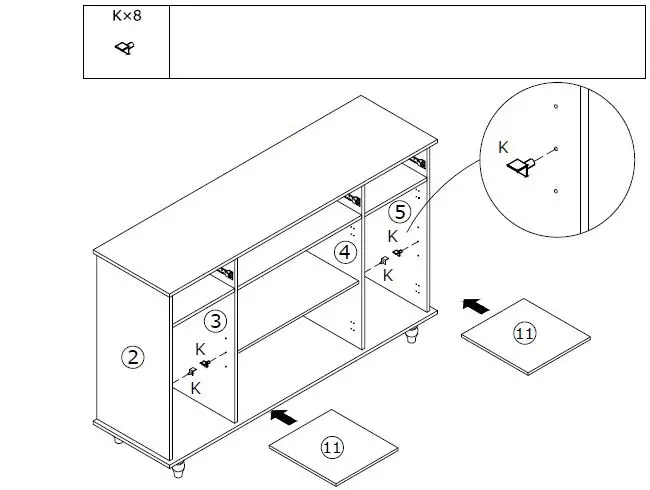 K×8

K

5

K

4

K

3

K

2

K

11

11