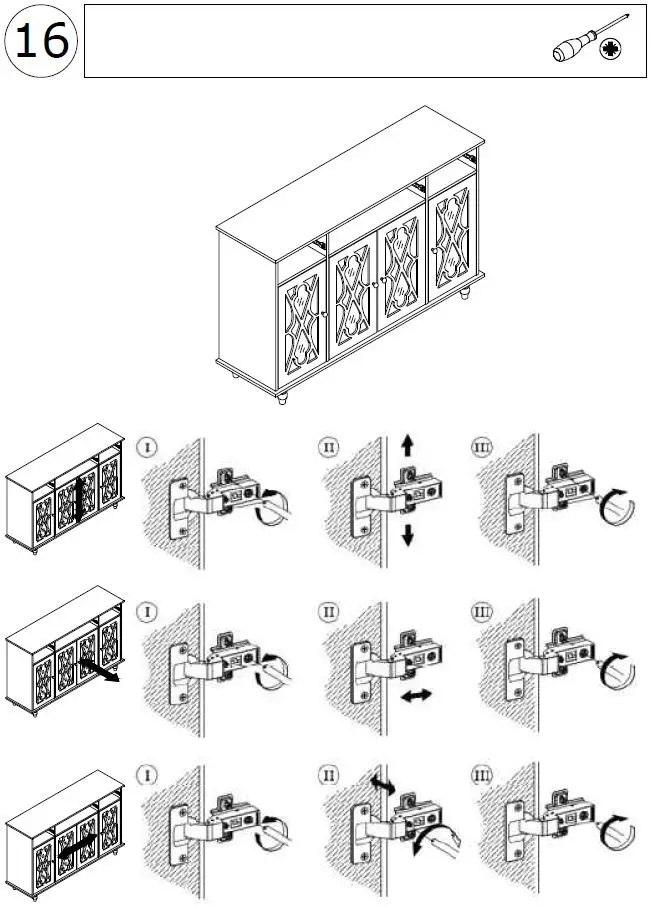 16

I

II

III

I

II

III

I

II

III