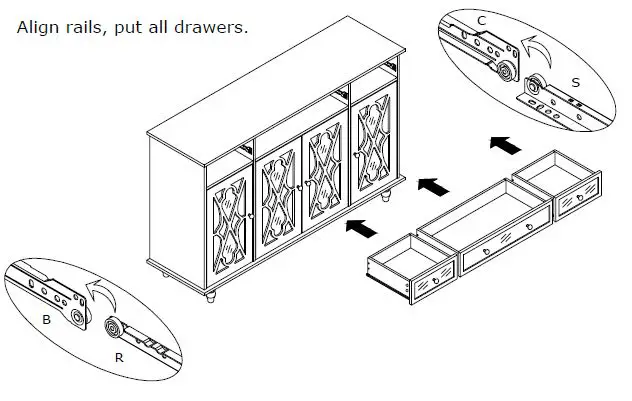 Align rails, put all drawers.

C

S

B

R